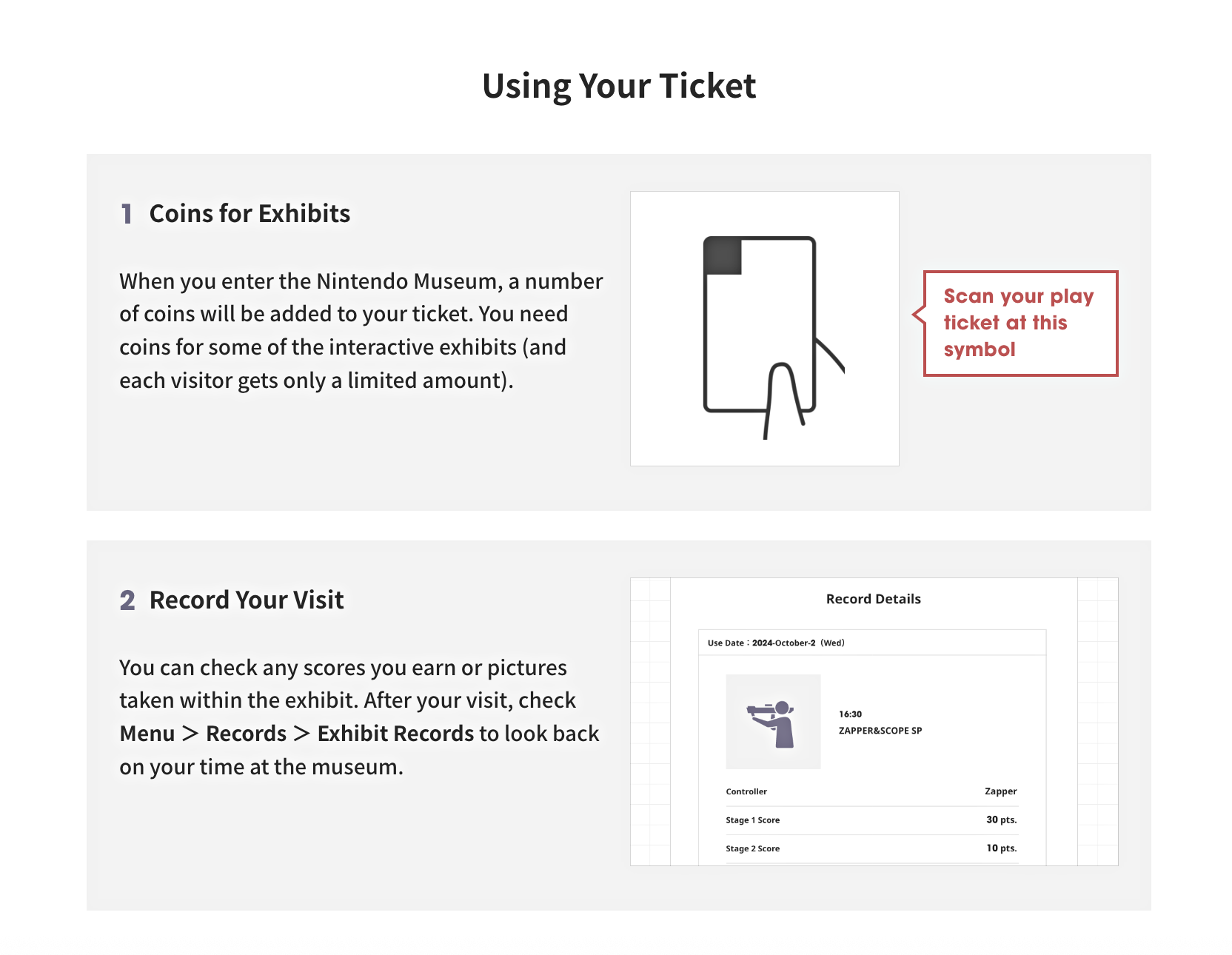 Using Your Ticket

1 Coins for Exhibits

When you enter the Nintendo Museum, a number of coins will be added to your ticket. You need coins for some of the interactive exhibits (and each visitor gets only a limited amount).

Scan your play ticket at this symbol

2 Record Your Visit

You can check any scores you earn or pictures taken within the exhibit. After your visit, check Menu > Records > Exhibit Records to look back on your time at the museum.

Record Details

Use Date : 2024-October-2 (Wed)

16:30
ZAPPER&SCOPE SP

| Controller | Zapper |
|---|---|
| Stage 1 Score | 30 pts. |
| Stage 2 Score | 10 pts. |